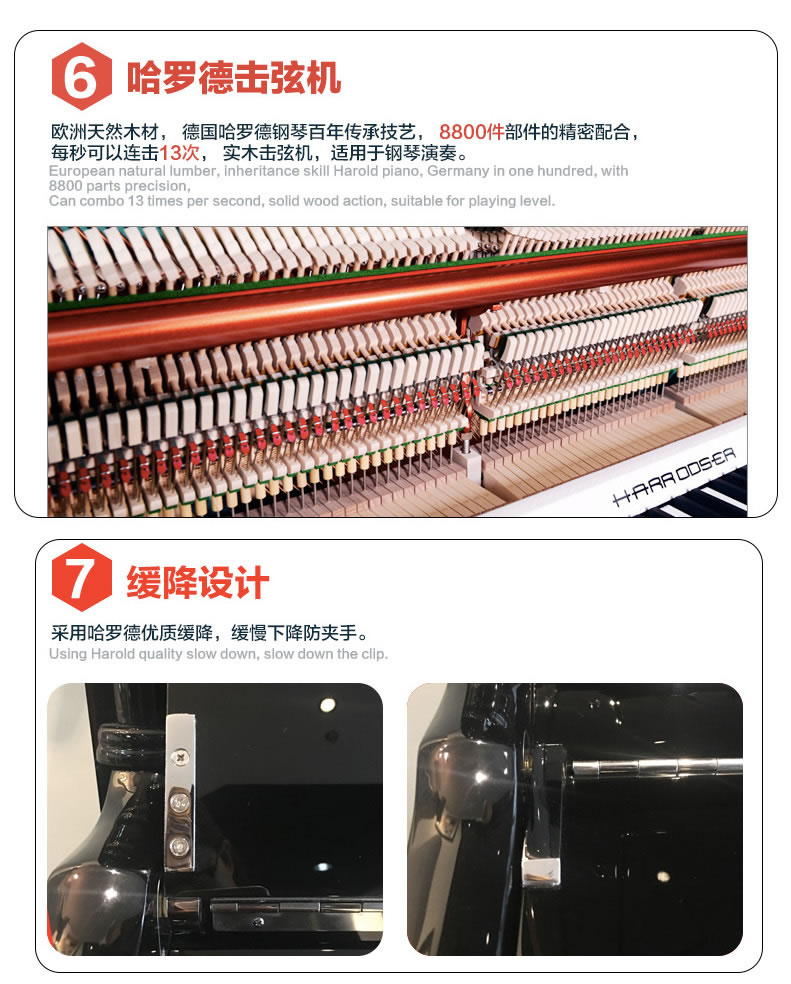 6 哈罗德击弦机

欧洲天然木材， 德国哈罗德钢琴百年传承技艺， 8800件部件的精密配合，每秒可以连击13次， 实木击弦机，适用于钢琴演奏。
European natural lumber, inheritance skill Harold piano, Germany in one hundred, with 8800 parts precision,
Can combo 13 times per second, solid wood action, suitable for playing level.

HARRODSER

7 缓降设计

采用哈罗德优质缓降，缓慢下降防夹手。
Using Harold quality slow down, slow down the clip.